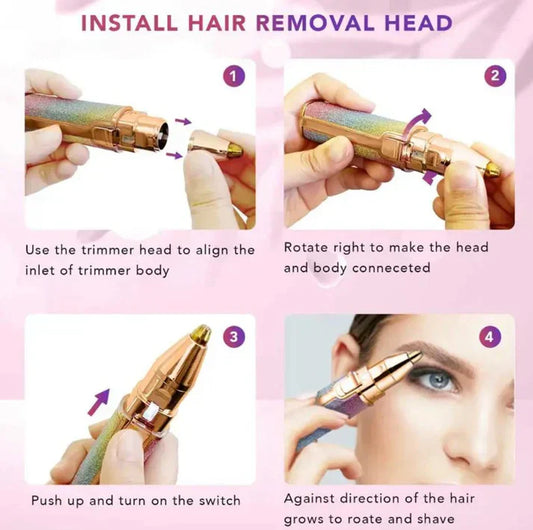 INSTALL HAIR REMOVAL HEAD

1

Use the trimmer head to align the inlet of trimmer body

2

Rotate right to make the head and body conneceted

3

Push up and turn on the switch

4

Against direction of the hair grows to roate and shave